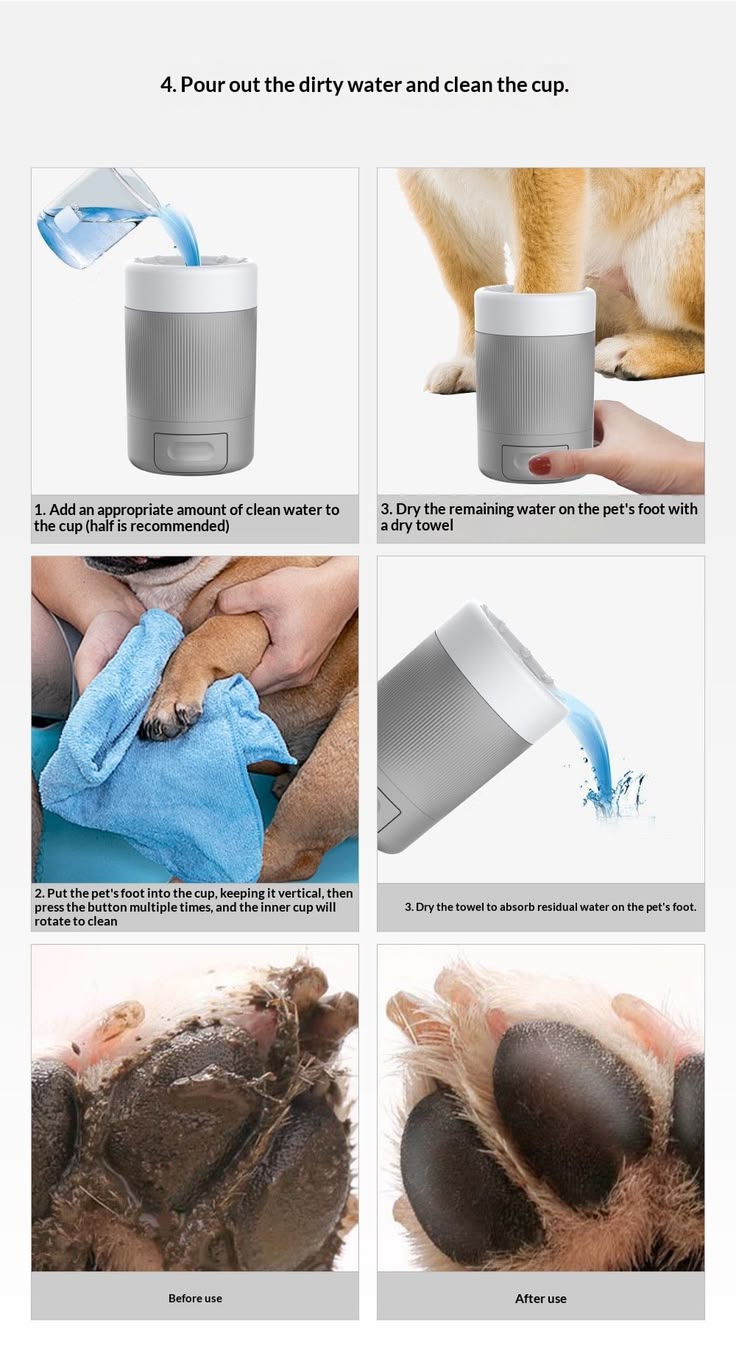 4. Pour out the dirty water and clean the cup.

1. Add an appropriate amount of clean water to the cup (half is recommended)

3. Dry the remaining water on the pet's foot with a dry towel

2. Put the pet's foot into the cup, keeping it vertical, then press the button multiple times, and the inner cup will rotate to clean

3. Dry the towel to absorb residual water on the pet's foot.

Before use

After use